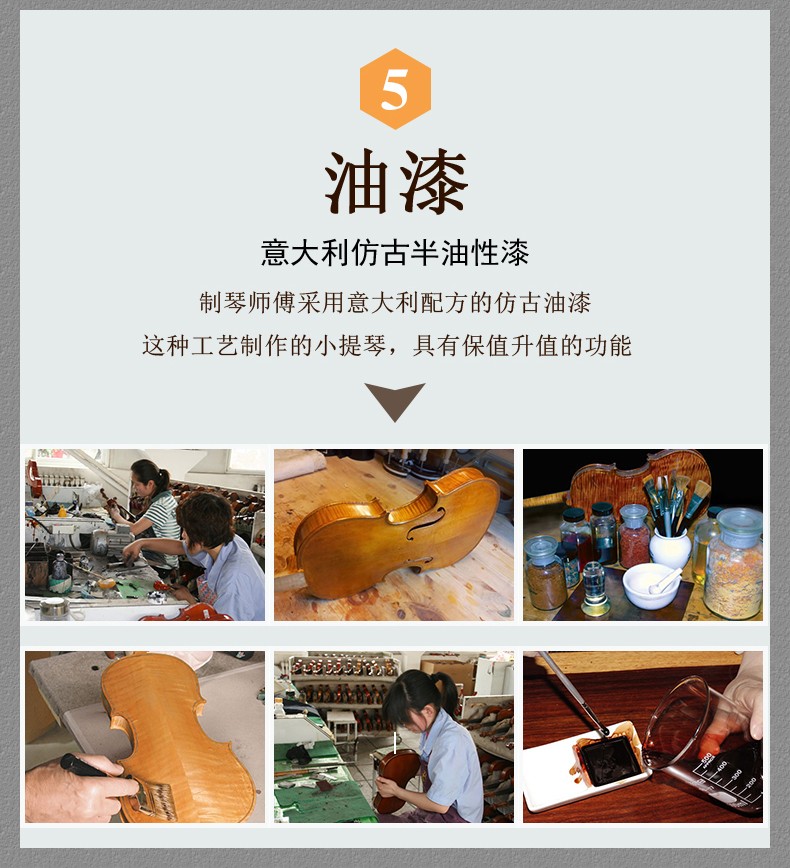 5

油漆

意大利仿古半油性漆

制琴师傅采用意大利配方的仿古油漆

这种工艺制作的小提琴，具有保值升值的功能

500
400
300
200