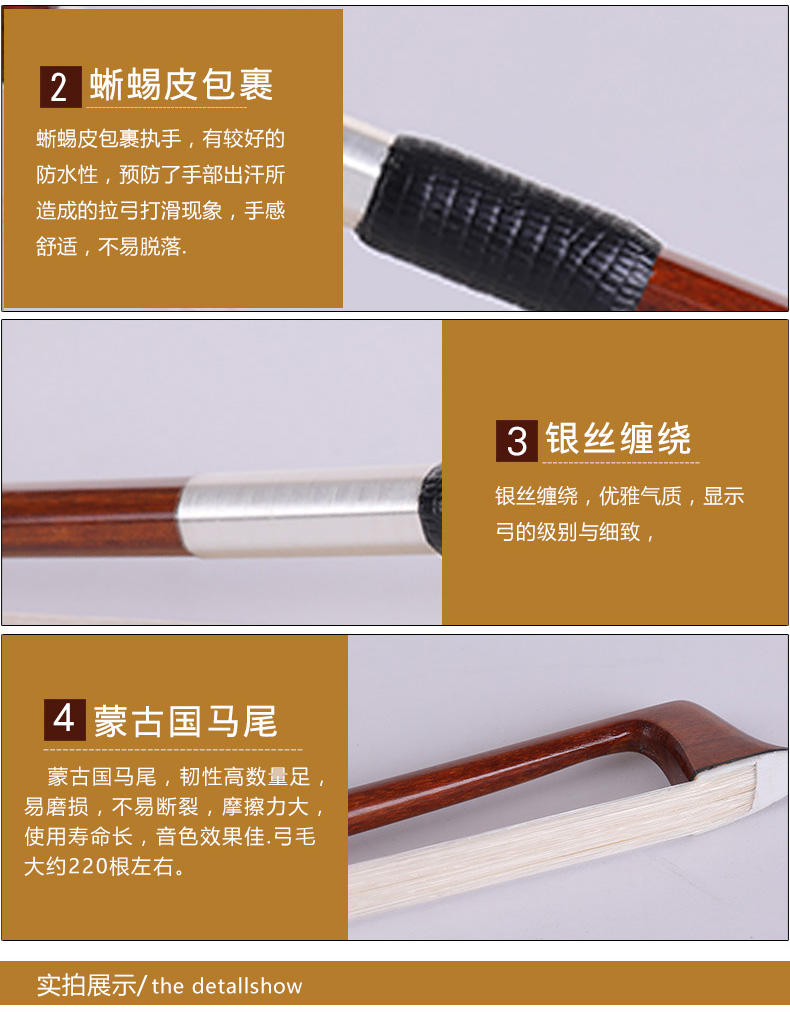 2 蜥蜴皮包裹

蜥蜴皮包裹执手，有较好的防水性，预防了手部出汗所造成的拉弓打滑现象，手感舒适，不易脱落.

3 银丝缠绕

银丝缠绕，优雅气质，显示弓的级别与细致，

4 蒙古国马尾

蒙古国马尾，韧性高数量足，易磨损，不易断裂，摩擦力大，使用寿命长，音色效果佳.弓毛大约220根左右。

实拍展示/ the detallshow